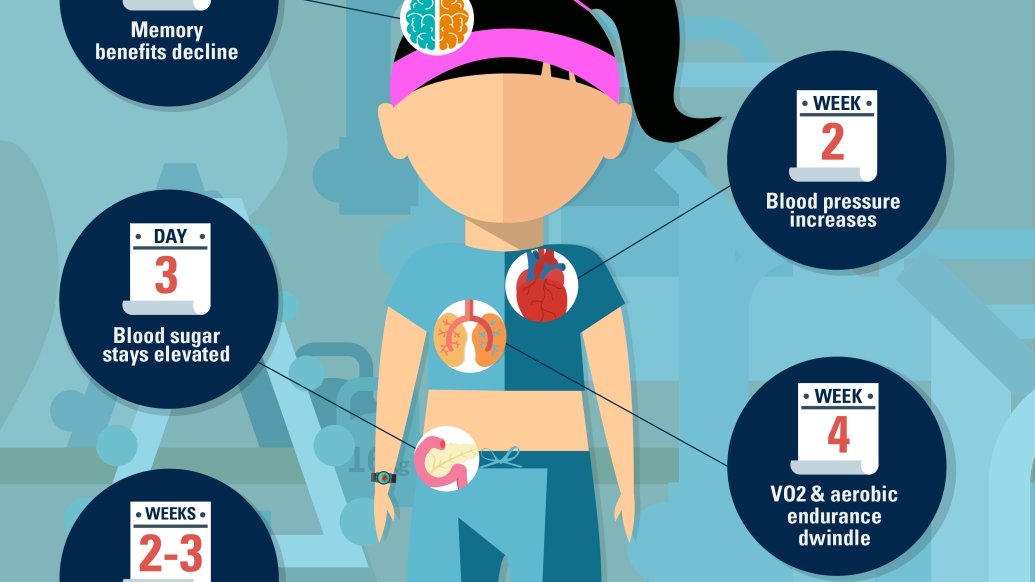 Memory benefits decline

WEEK
2
Blood pressure increases

DAY
3
Blood sugar stays elevated

WEEK
4
VO2 & aerobic endurance dwindle

WEEKS
2-3